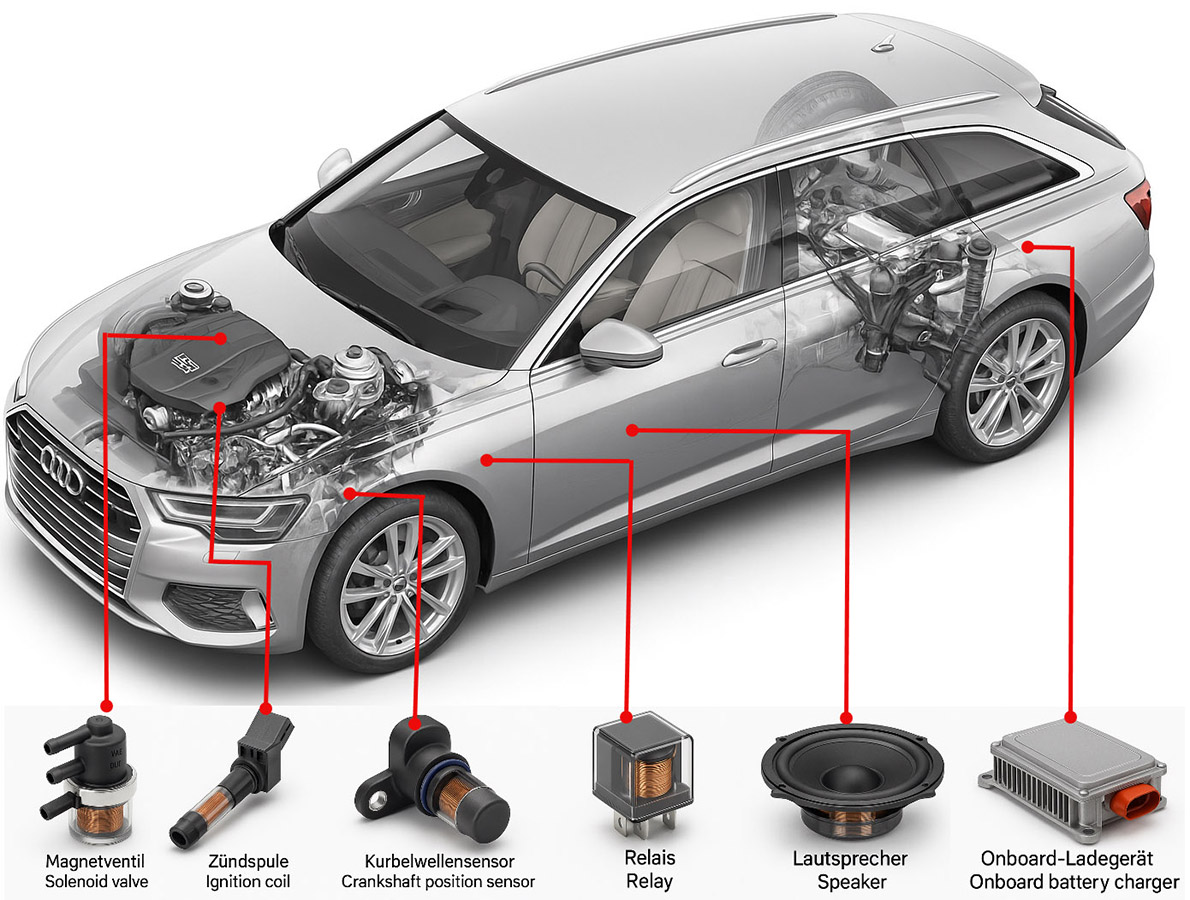 Magnetventil
Solenoid valve

Zündspule
Ignition coil

Kurbelwellensensor
Crankshaft position sensor

Relais
Relay

Lautsprecher
Speaker

Onboard-Ladegerät
Onboard battery charger